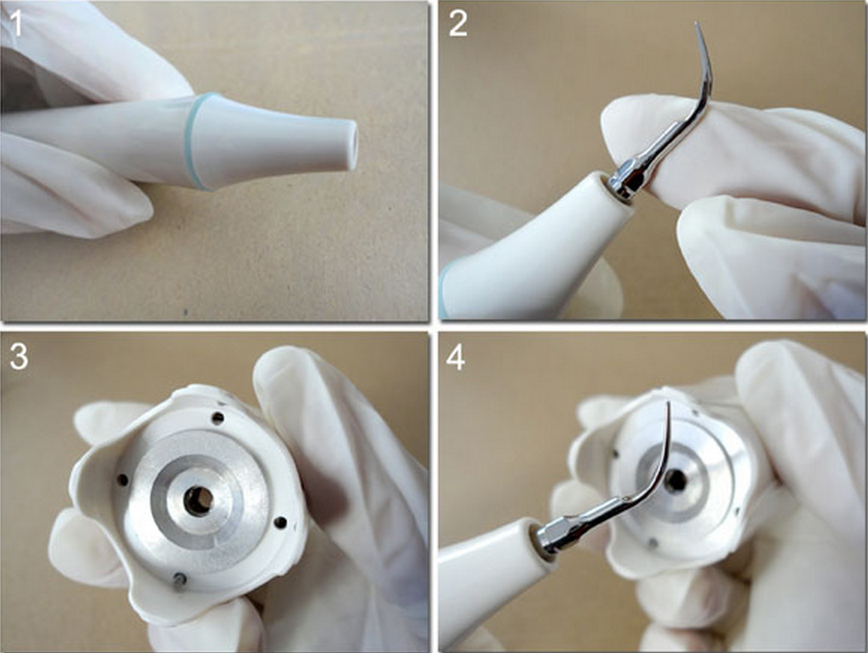 1
2
3
4